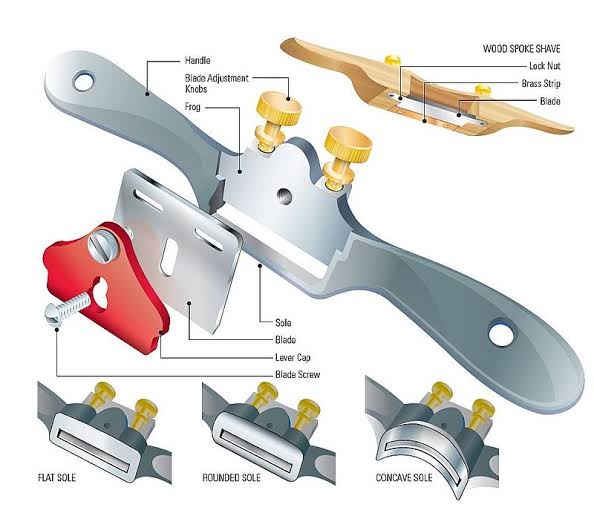 Handle
Blade Adjustment Knobs
Frog
WOOD SPOKE SHAVE
Lock Nut
Brass Strip
Blade
Sole
Blade
Lever Cap
Blade Screw
FLAT SOLE
ROUNDED SOLE
CONCAVE SOLE